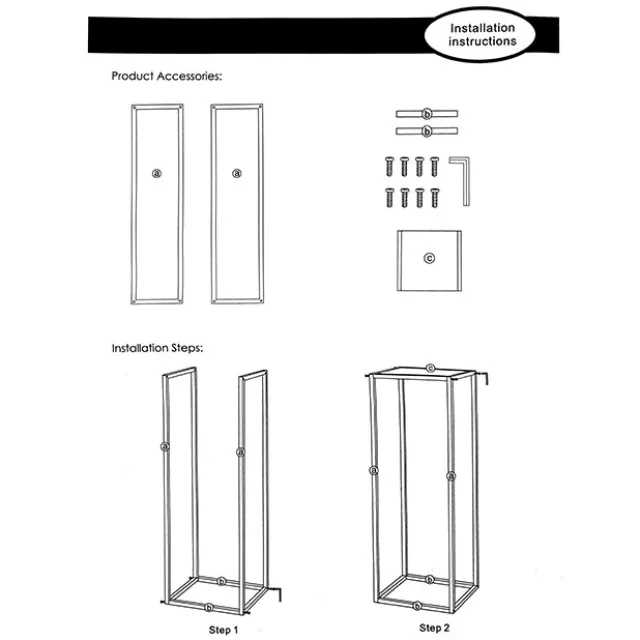 Installation instructions

Product Accessories:

a a

b
b

c

Installation Steps:

a a
b
b

Step 1

c
a a
b
b

Step 2