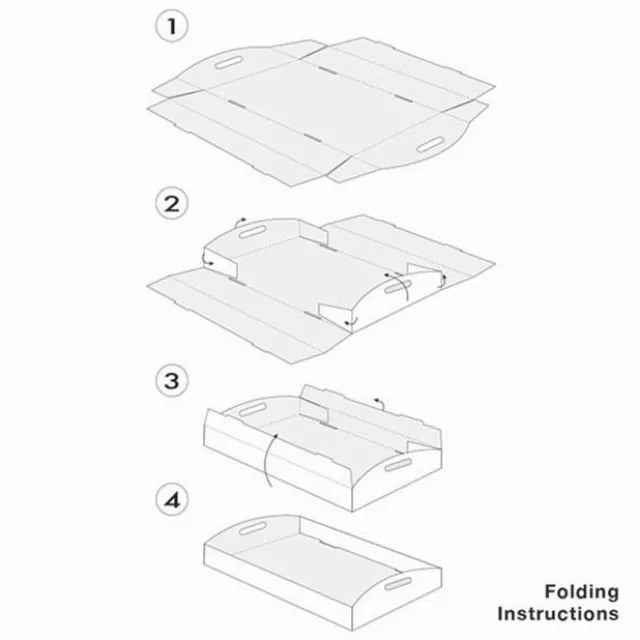 1

2

3

4

Folding Instructions